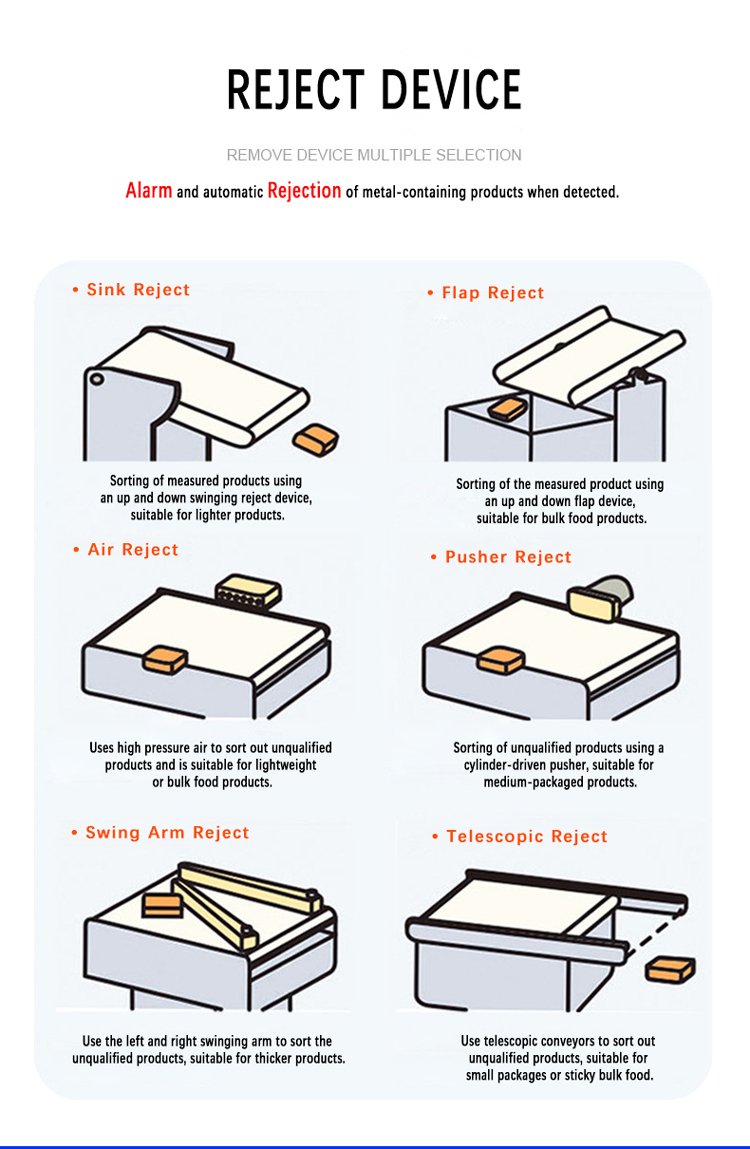 REJECT DEVICE

REMOVE DEVICE MULTIPLE SELECTION

Alarm and automatic Rejection of metal-containing products when detected.

• Sink Reject

Sorting of measured products using an up and down swinging reject device, suitable for lighter products.

• Flap Reject

Sorting of the measured product using an up and down flap device, suitable for bulk food products.

• Air Reject

Uses high pressure air to sort out unqualified products and is suitable for lightweight or bulk food products.

• Pusher Reject

Sorting of unqualified products using a cylinder-driven pusher, suitable for medium-packaged products.

• Swing Arm Reject

Use the left and right swinging arm to sort the unqualified products, suitable for thicker products.

• Telescopic Reject

Use telescopic conveyors to sort out unqualified products, suitable for small packages or sticky bulk food.